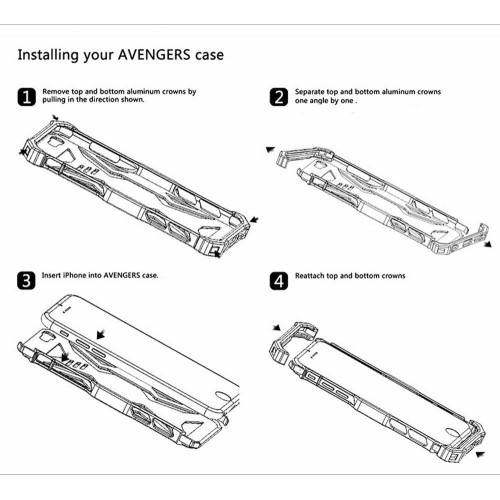 Installing your AVENGERS case

1 Remove top and bottom aluminum crowns by pulling in the direction shown.

2 Separate top and bottom aluminum crowns one angle by one .

3 Insert iPhone into AVENGERS case.

4 Reattach top and bottom crowns